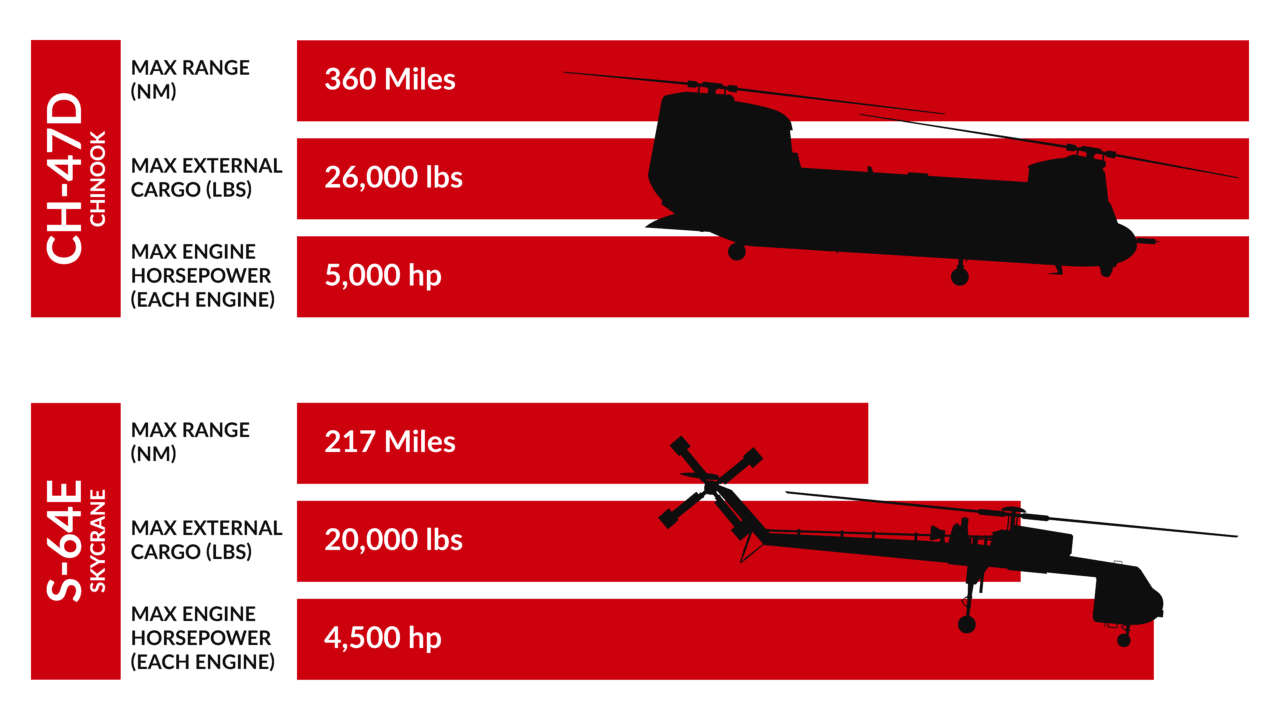 CH-47D
CHINOOK

MAX RANGE (NM)
360 Miles

MAX EXTERNAL CARGO (LBS)
26,000 lbs

MAX ENGINE HORSEPOWER (EACH ENGINE)
5,000 hp

S-64E
SKYCRANE

MAX RANGE (NM)
217 Miles

MAX EXTERNAL CARGO (LBS)
20,000 lbs

MAX ENGINE HORSEPOWER (EACH ENGINE)
4,500 hp